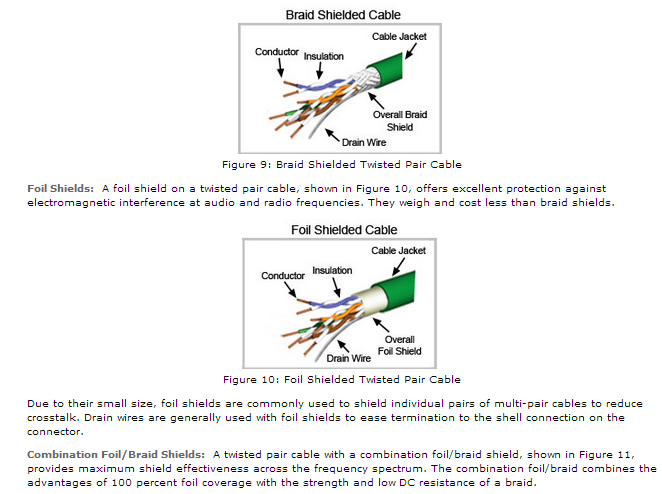 Braid Shielded Cable

Conductor
Insulation
Cable Jacket
Overall Braid Shield
Drain Wire

Figure 9: Braid Shielded Twisted Pair Cable

Foil Shields: A foil shield on a twisted pair cable, shown in Figure 10, offers excellent protection against electromagnetic interference at audio and radio frequencies. They weigh and cost less than braid shields.

Foil Shielded Cable

Conductor
Insulation
Cable Jacket
Overall Foil Shield
Drain Wire

Figure 10: Foil Shielded Twisted Pair Cable

Due to their small size, foil shields are commonly used to shield individual pairs of multi-pair cables to reduce crosstalk. Drain wires are generally used with foil shields to ease termination to the shell connection on the connector.

Combination Foil/Braid Shields: A twisted pair cable with a combination foil/braid shield, shown in Figure 11, provides maximum shield effectiveness across the frequency spectrum. The combination foil/braid combines the advantages of 100 percent foil coverage with the strength and low DC resistance of a braid.