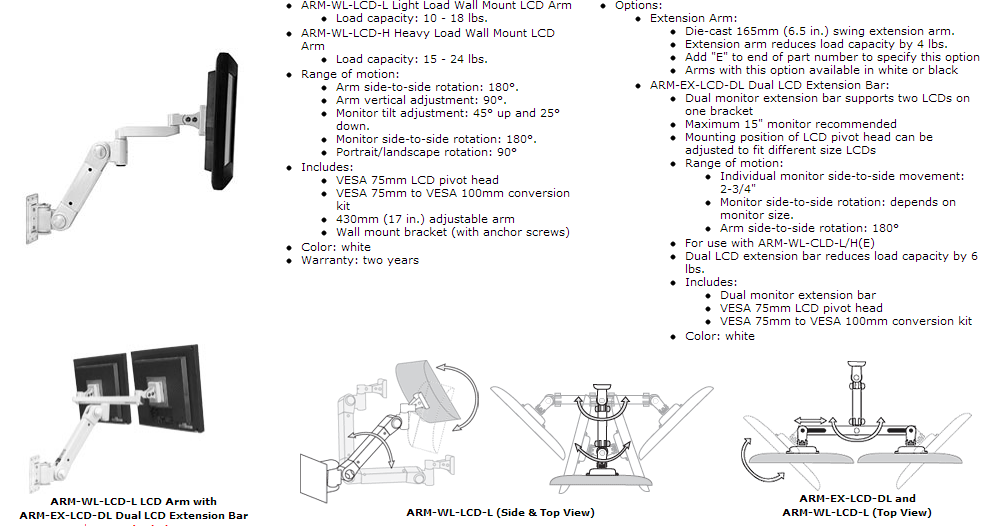 - ARM-WL-LCD-L Light Load Wall Mount LCD Arm
  - Load capacity: 10 - 18 lbs.
- ARM-WL-LCD-H Heavy Load Wall Mount LCD Arm
  - Load capacity: 15 - 24 lbs.
- Range of motion:
  - Arm side-to-side rotation: 180°.
  - Arm vertical adjustment: 90°.
  - Monitor tilt adjustment: 45° up and 25° down.
  - Monitor side-to-side rotation: 180°.
  - Portrait/landscape rotation: 90°
- Includes:
  - VESA 75mm LCD pivot head
  - VESA 75mm to VESA 100mm conversion kit
  - 430mm (17 in.) adjustable arm
  - Wall mount bracket (with anchor screws)
- Color: white
- Warranty: two years

- Options:
  - Extension Arm:
    - Die-cast 165mm (6.5 in.) swing extension arm.
    - Extension arm reduces load capacity by 4 lbs.
    - Add "E" to end of part number to specify this option
    - Arms with this option available in white or black
  - ARM-EX-LCD-DL Dual LCD Extension Bar:
    - Dual monitor extension bar supports two LCDs on one bracket
    - Maximum 15" monitor recommended
    - Mounting position of LCD pivot head can be adjusted to fit different size LCDs
    - Range of motion:
      - Individual monitor side-to-side movement: 2-3/4"
      - Monitor side-to-side rotation: depends on monitor size.
      - Arm side-to-side rotation: 180°
    - For use with ARM-WL-CLD-L/H(E)
    - Dual LCD extension bar reduces load capacity by 6 lbs.
    - Includes:
      - Dual monitor extension bar
      - VESA 75mm LCD pivot head
      - VESA 75mm to VESA 100mm conversion kit
    - Color: white

ARM-WL-LCD-L LCD Arm with ARM-EX-LCD-DL Dual LCD Extension Bar

ARM-WL-LCD-L (Side & Top View)

ARM-EX-LCD-DL and ARM-WL-LCD-L (Top View)