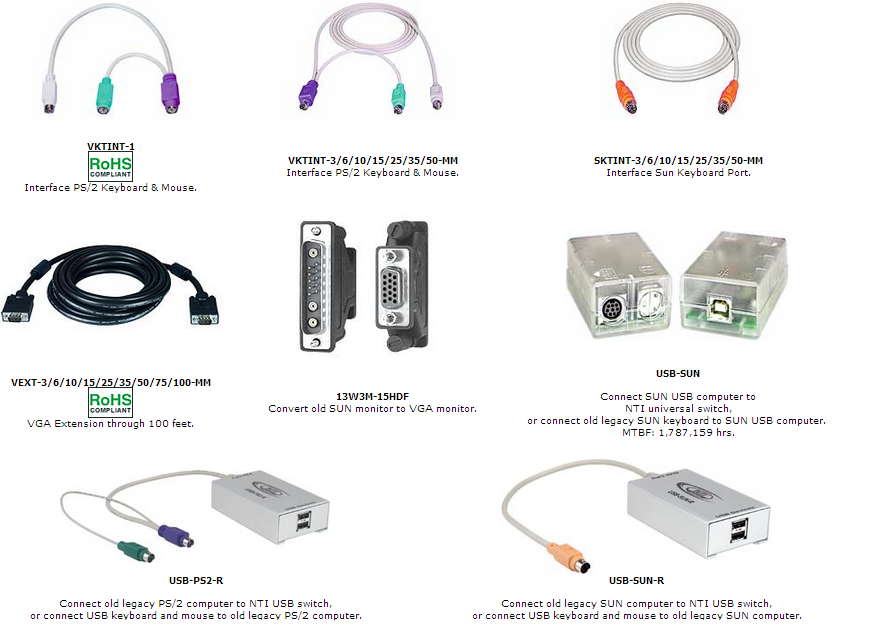 VKTINT-1
RoHS COMPLIANT
Interface PS/2 Keyboard & Mouse.

VKTINT-3/6/10/15/25/35/50-MM
Interface PS/2 Keyboard & Mouse.

SKTINT-3/6/10/15/25/35/50-MM
Interface Sun Keyboard Port.

VEXT-3/6/10/15/25/35/50/75/100-MM
RoHS COMPLIANT
VGA Extension through 100 feet.

13W3M-15HDF
Convert old SUN monitor to VGA monitor.

USB-SUN
Connect SUN USB computer to NTI universal switch, or connect old legacy SUN keyboard to SUN USB computer. MTBF: 1,787,159 hrs.

USB-PS2-R
Connect old legacy PS/2 computer to NTI USB switch, or connect USB keyboard and mouse to old legacy PS/2 computer.

USB-SUN-R
Connect old legacy SUN computer to NTI USB switch, or connect USB keyboard and mouse to old legacy SUN computer.